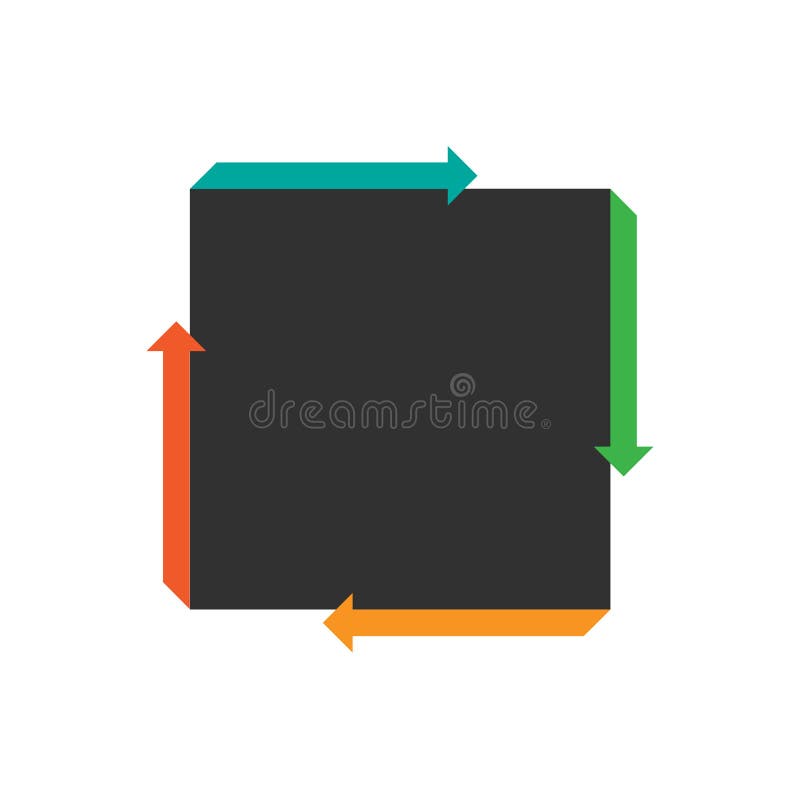 dreamstime®