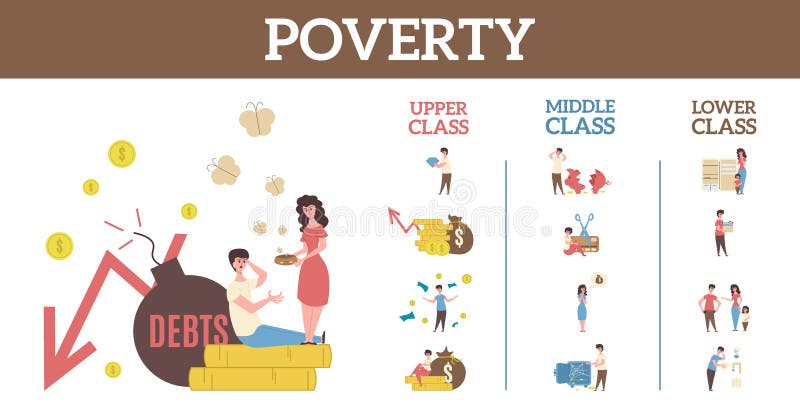 POVERTY

DEBTS

UPPER CLASS

MIDDLE CLASS

LOWER CLASS

dreamstime