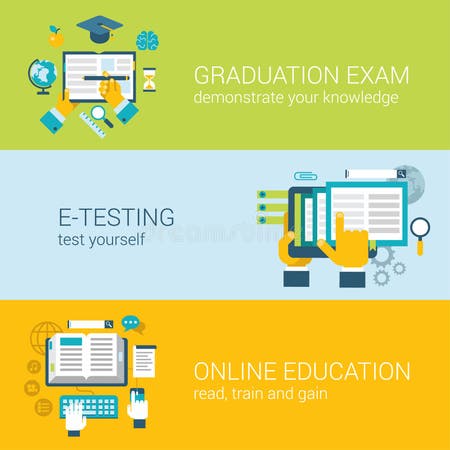 GRADUATION EXAM
demonstrate your knowledge

E-TESTING
test yourself

ONLINE EDUCATION
read, train and gain