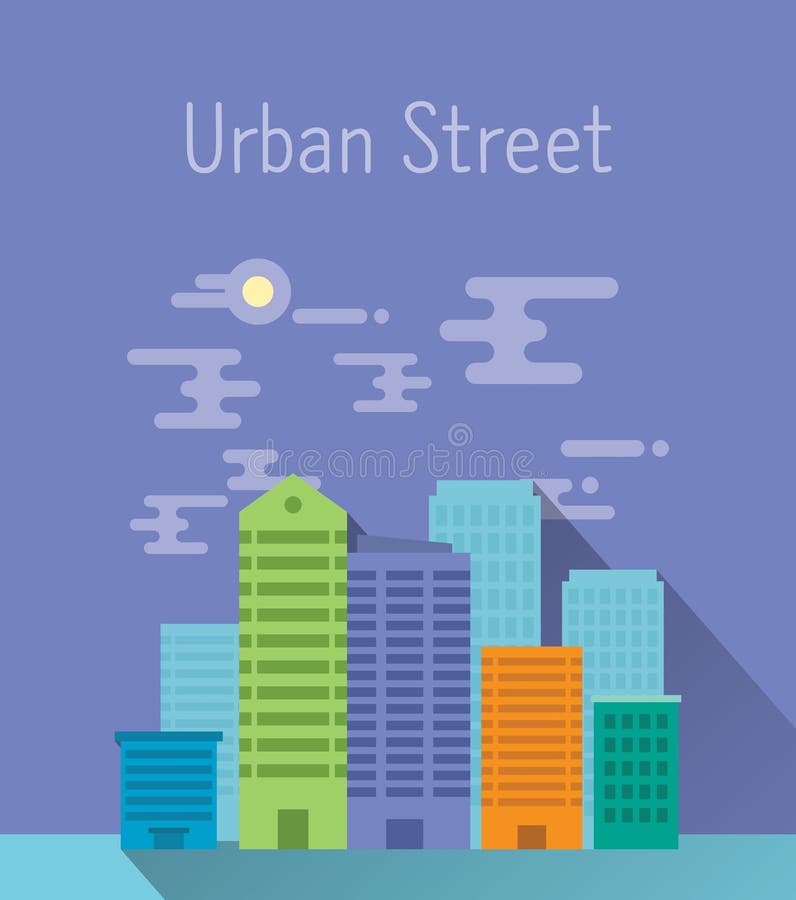 Urban Street

dreamstime