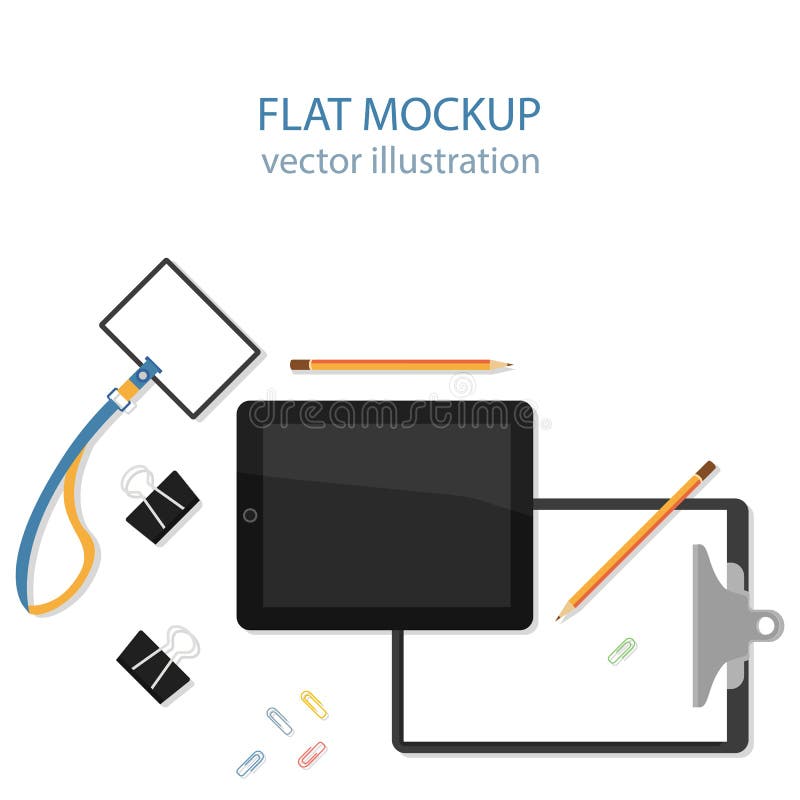 FLAT MOCKUP
vector illustration

dreamstime