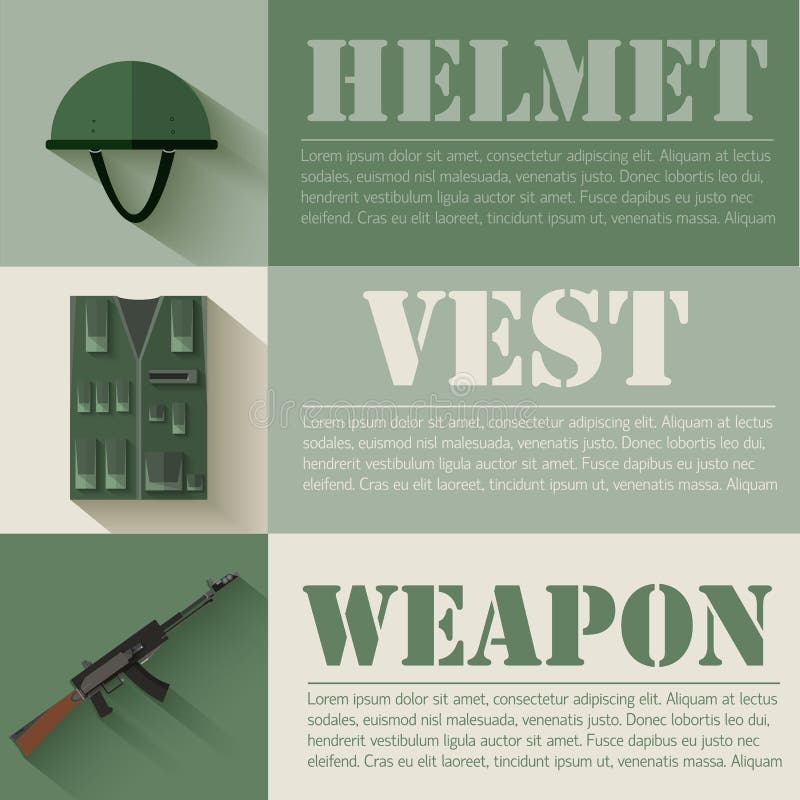 HELMET

Lorem ipsum dolor sit amet, consectetur adipiscing elit. Aliquam at lectus sodales, euismod nisl malesuada, venenatis justo. Donec lobortis leo dui, hendrerit vestibulum ligula auctor sit amet. Fusce dapibus eu justo nec eleifend. Cras eu elit laoreet, tincidunt ipsum ut, venenatis massa. Aliquam

VEST

dreamstime

Lorem ipsum dolor sit amet, consectetur adipiscing elit. Aliquam at lectus sodales, euismod nisl malesuada, venenatis justo. Donec lobortis leo dui, hendrerit vestibulum ligula auctor sit amet. Fusce dapibus eu justo nec eleifend. Cras eu elit laoreet, tincidunt ipsum ut, venenatis massa. Aliquam

WEAPON

Lorem ipsum dolor sit amet, consectetur adipiscing elit. Aliquam at lectus sodales, euismod nisl malesuada, venenatis justo. Donec lobortis leo dui, hendrerit vestibulum ligula auctor sit amet. Fusce dapibus eu justo nec eleifend. Cras eu elit laoreet, tincidunt ipsum ut, venenatis massa. Aliquam