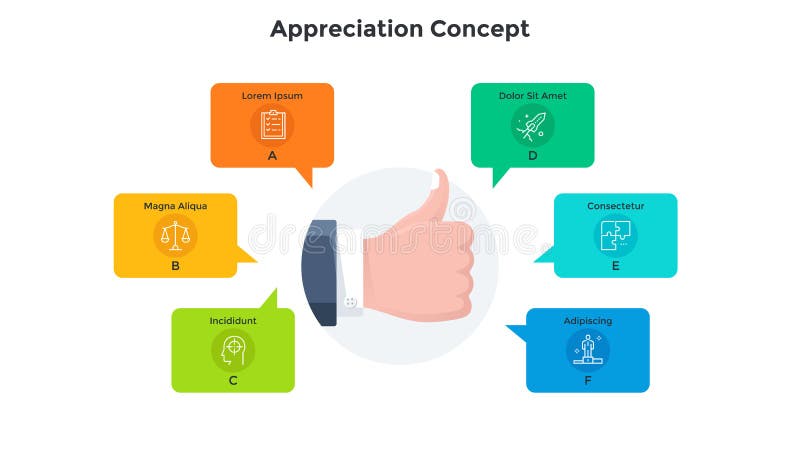 Appreciation Concept

Lorem Ipsum
A

Magna Aliqua
B

Incididunt
C

Dolor Sit Amet
D

Consectetur
E

Adipiscing
F

dreamstime