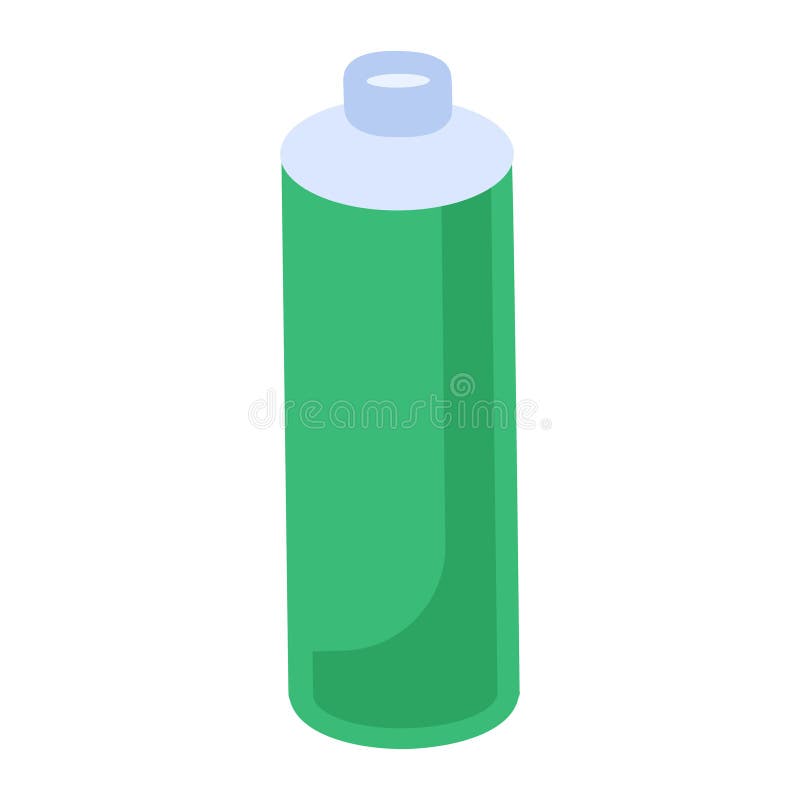 dreamstime