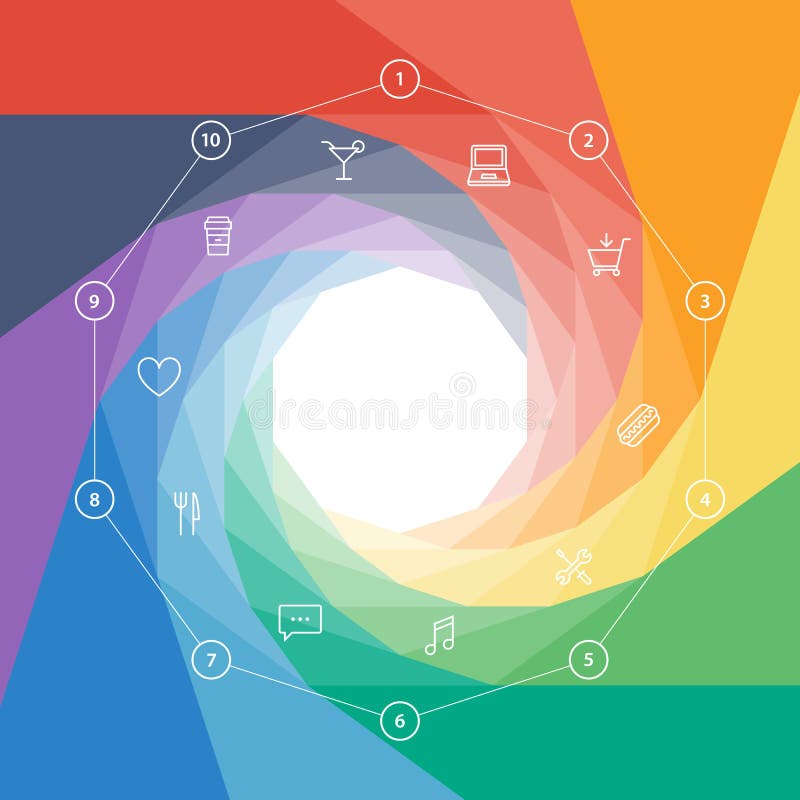 1
2
3
4
5
6
7
8
9
10
dreamstime