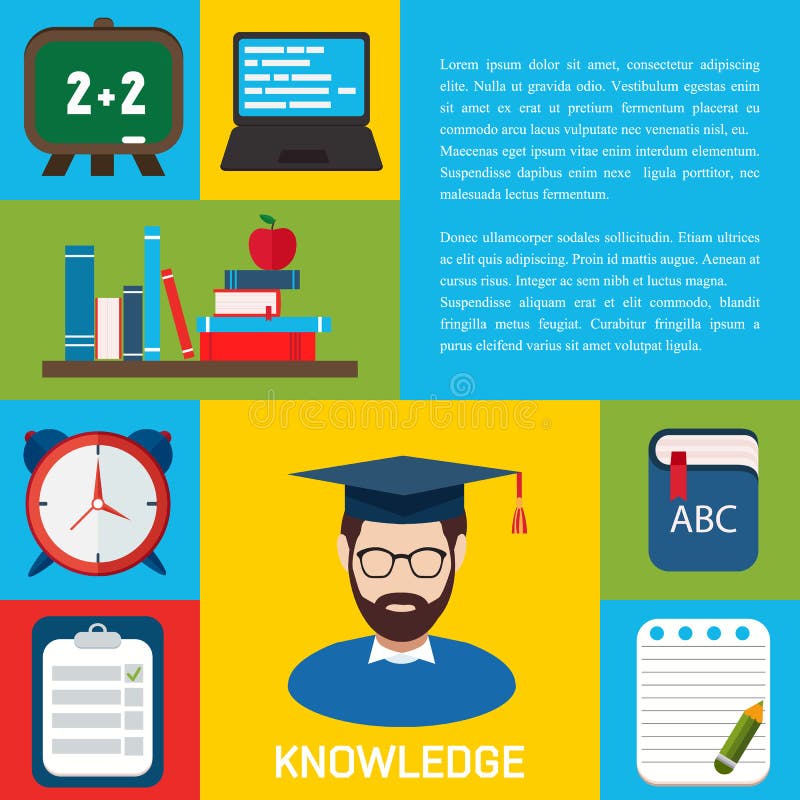 2+2

Lorem ipsum dolor sit amet, consectetur adipiscing elite. Nulla ut gravida odio. Vestibulum egestas enim sit amet ex erat ut pretium fermentum placerat eu commodo arcu lacus vulputate nec venenatis nisl, eu. Maecenas eget ipsum vitae enim interdum elementum. Suspendisse dapibus enim nexe ligula porttitor, nec malesuada lectus fermentum.

Donec ullamcorper sodales sollicitudin. Etiam ultrices ac elit quis adipiscing. Proin id mattis augue. Aenean at cursus risus. Integer ac sem nibh et luctus magna. Suspendisse aliquam erat et elit commodo, blandit fringilla metus feugiat. Curabitur fringilla ipsum a purus eleifend varius sit amet volutpat ligula.

dreamstime

ABC

KNOWLEDGE