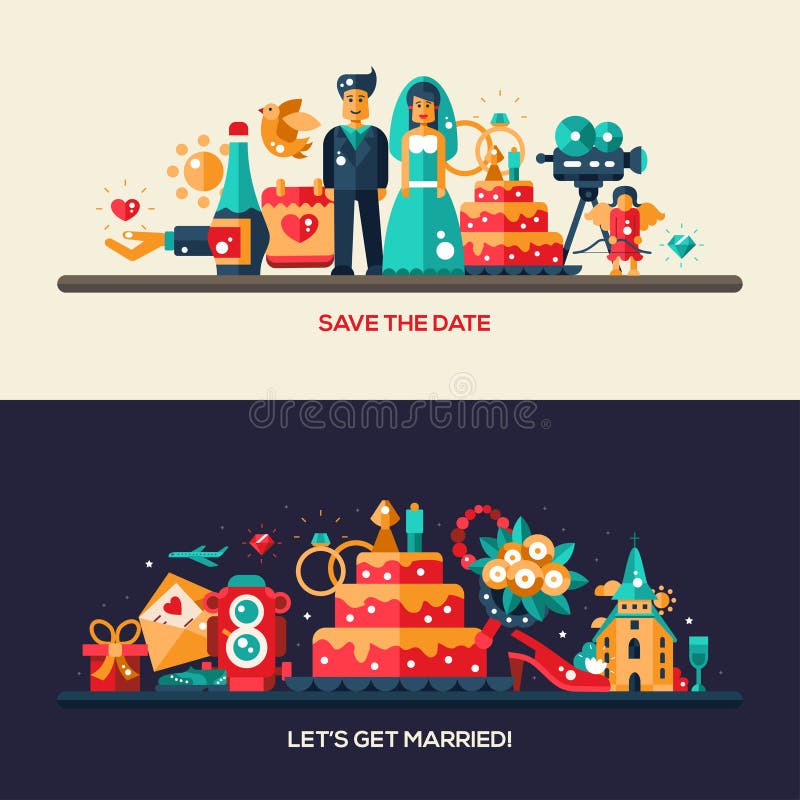 SAVE THE DATE

dreamstime

LET'S GET MARRIED!