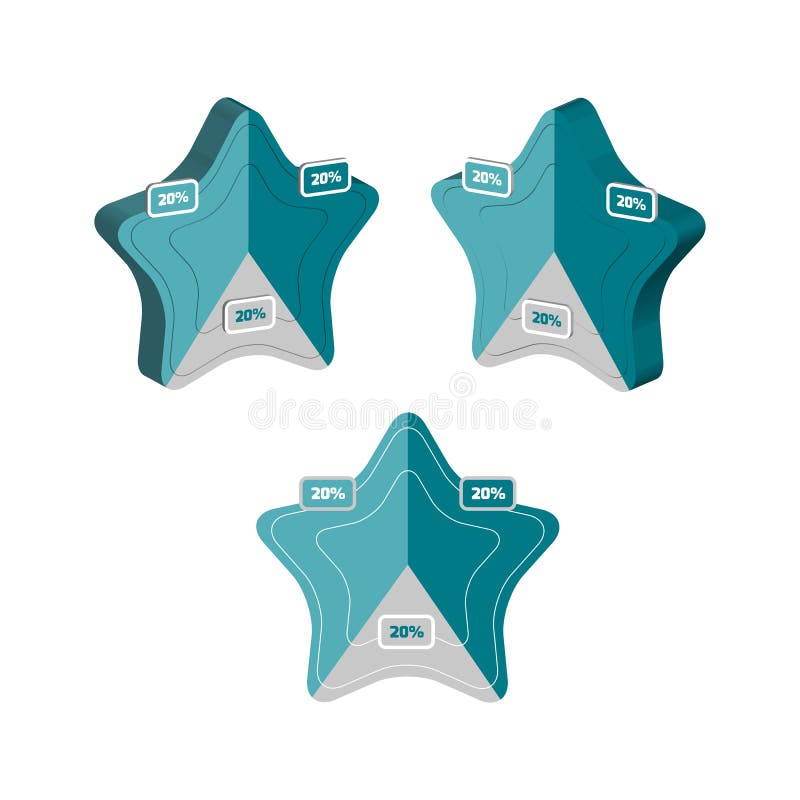 20%
20%
20%

20%
20%
20%

dreamstime

20%
20%
20%