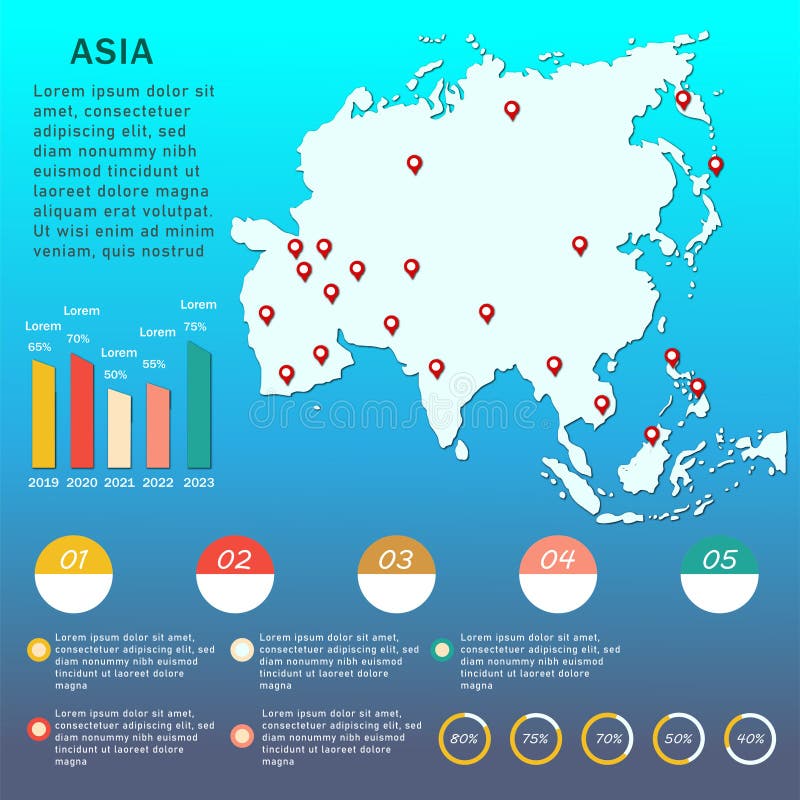 ASIA

Lorem ipsum dolor sit amet, consectetuer adipiscing elit, sed diam nonummy nibh euismod tincidunt ut laoreet dolore magna aliquam erat volutpat. Ut wisi enim ad minim veniam, quis nostrud

Lorem
65%
Lorem
70%
Lorem
50%
Lorem
55%
Lorem
75%
2019 2020 2021 2022 2023

dreamstime

01
02
03
04
05

Lorem ipsum dolor sit amet, consectetuer adipiscing elit, sed diam nonummy nibh euismod tincidunt ut laoreet dolore magna

Lorem ipsum dolor sit amet, consectetuer adipiscing elit, sed diam nonummy nibh euismod tincidunt ut laoreet dolore magna

Lorem ipsum dolor sit amet, consectetuer adipiscing elit, sed diam nonummy nibh euismod tincidunt ut laoreet dolore magna

Lorem ipsum dolor sit amet, consectetuer adipiscing elit, sed diam nonummy nibh euismod tincidunt ut laoreet dolore magna

Lorem ipsum dolor sit amet, consectetuer adipiscing elit, sed diam nonummy nibh euismod tincidunt ut laoreet dolore magna

80%
75%
70%
50%
40%