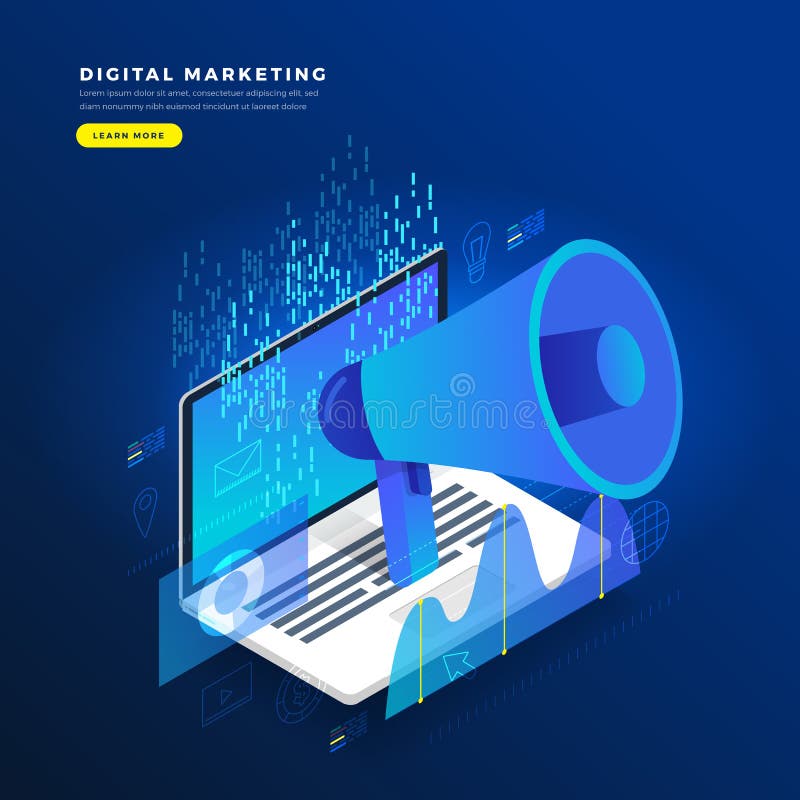 DIGITAL MARKETING

Lorem ipsum dolor sit amet, consectetuer adipiscing elit, sed diam nonummy nibh euismod tincidunt ut laoreet dolore

LEARN MORE

dreamstime