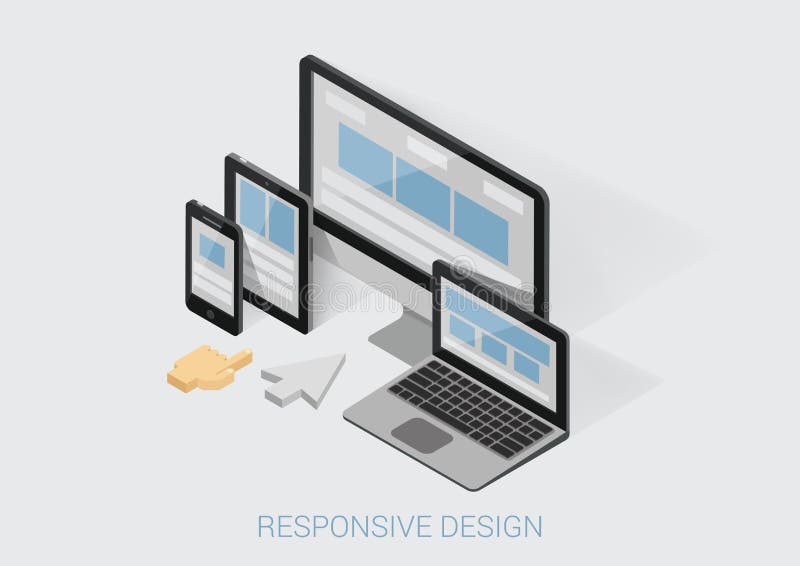 dreamstime

RESPONSIVE DESIGN