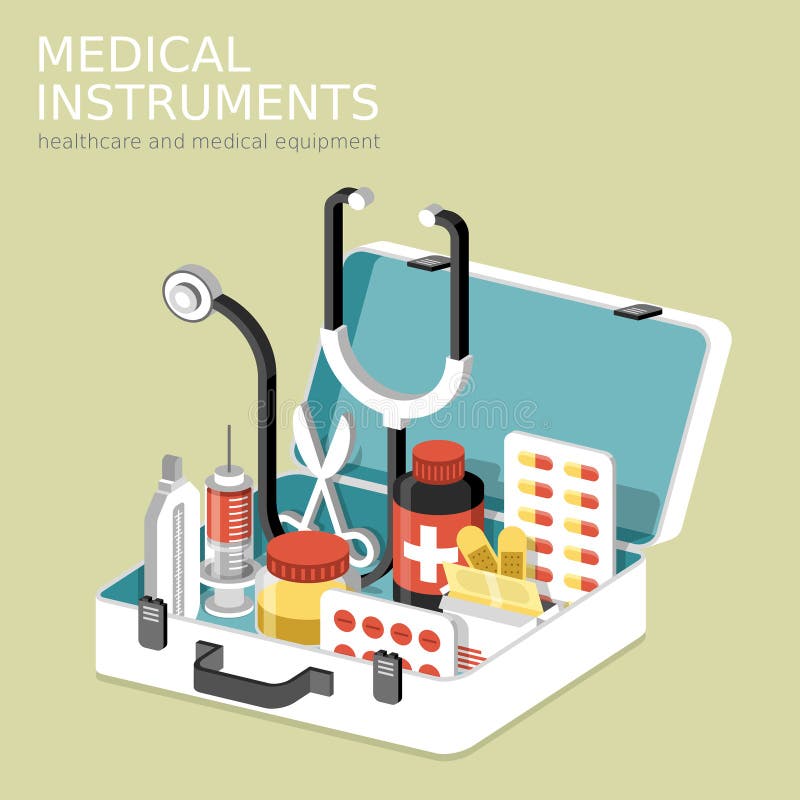 MEDICAL
INSTRUMENTS
healthcare and medical equipment

dreamstime