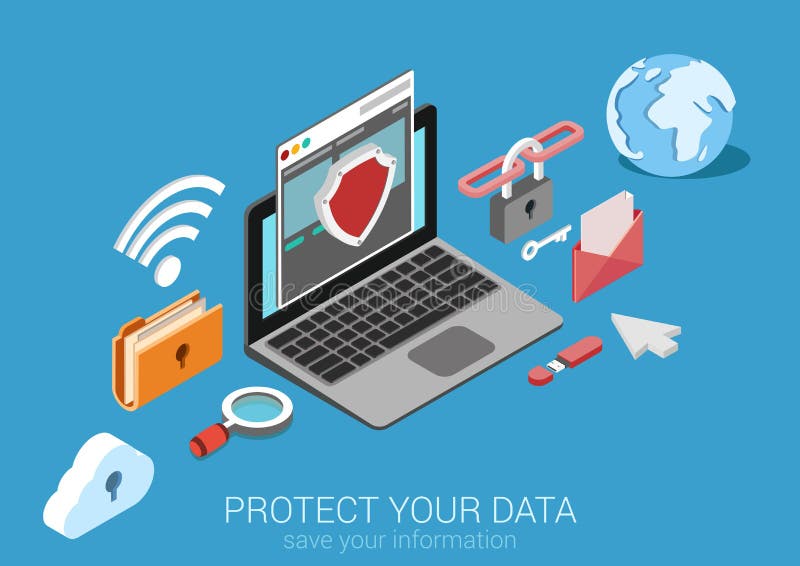 dreamstime

PROTECT YOUR DATA
save your information