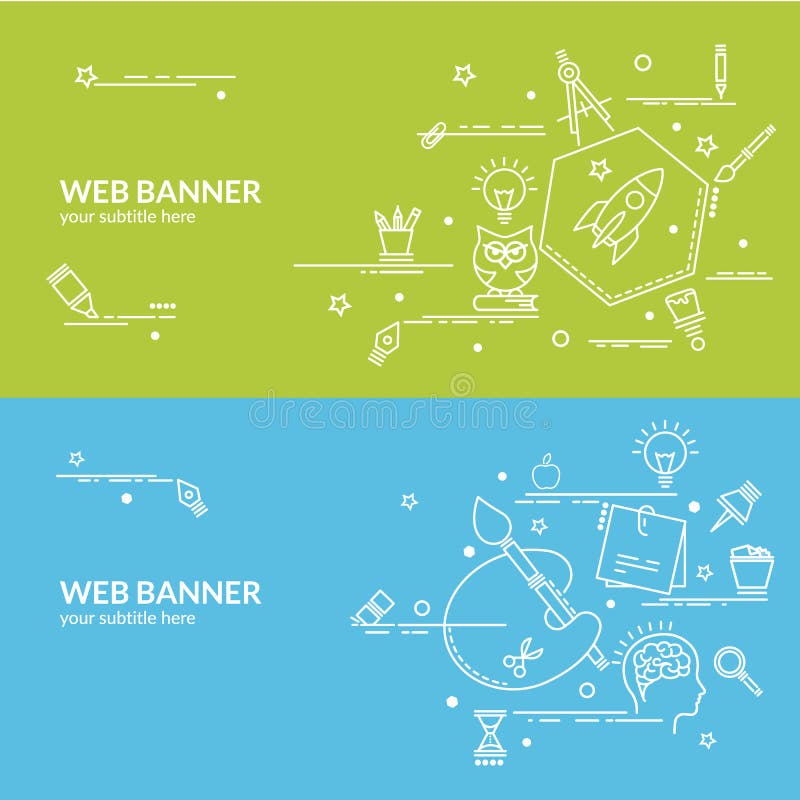 WEB BANNER
your subtitle here

dreamstime

WEB BANNER
your subtitle here