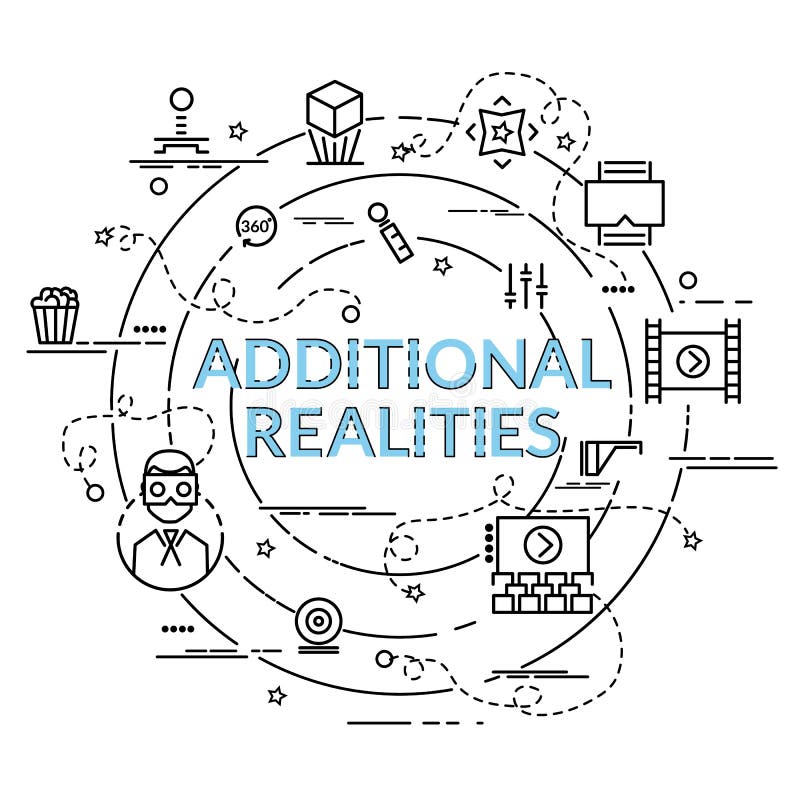 360°

ADDITIONAL REALITIES