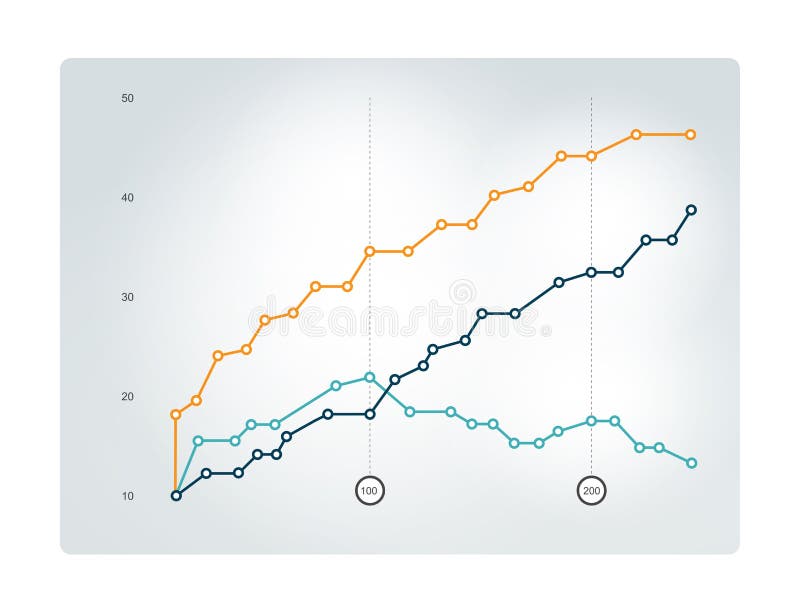 50

40

30

20

10

100

200

dreamstime