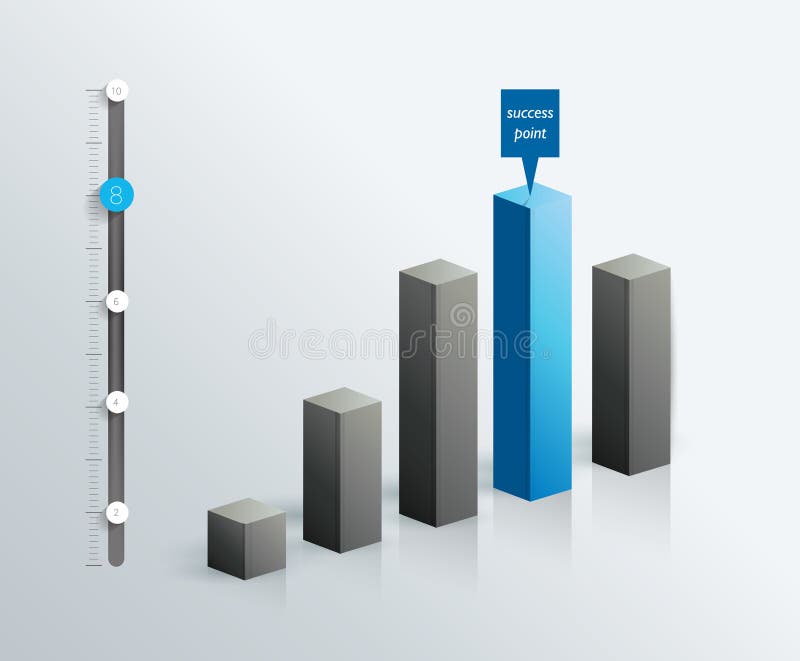 10
8
6
4
2
success point
dreamstime