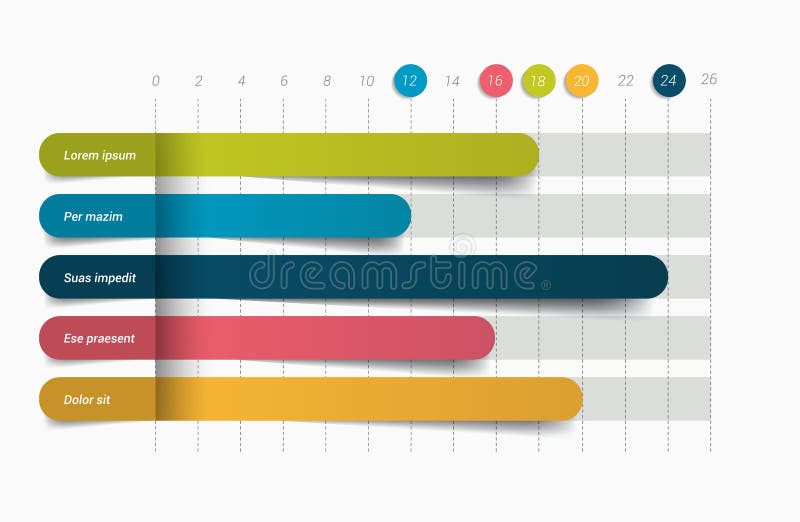 0 2 4 6 8 10 12 14 16 18 20 22 24 26

Lorem ipsum

Per mazim

Suas impedit

Ese praesent

Dolor sit

dreamstime®