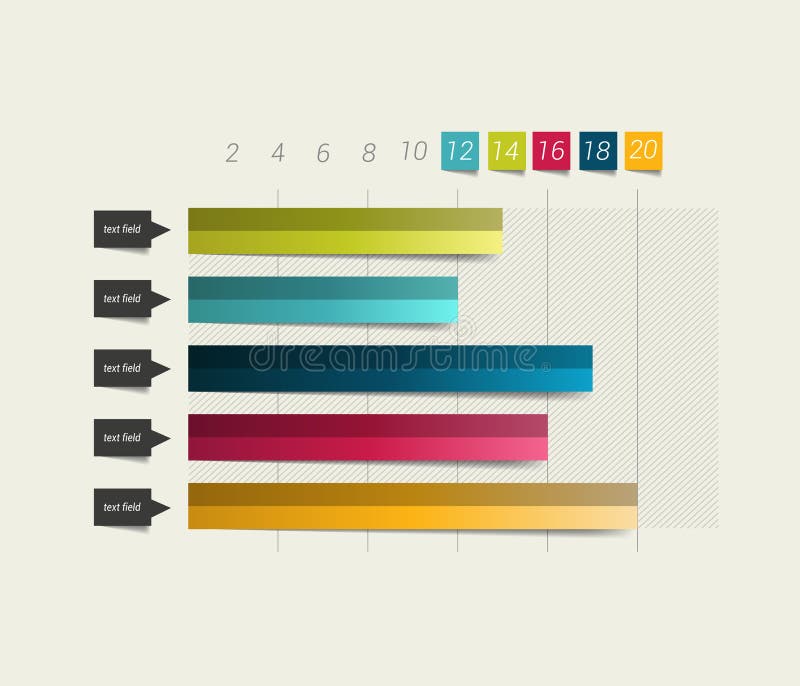 2 4 6 8 10 12 14 16 18 20

text field

text field

text field

text field

text field

dreamstime