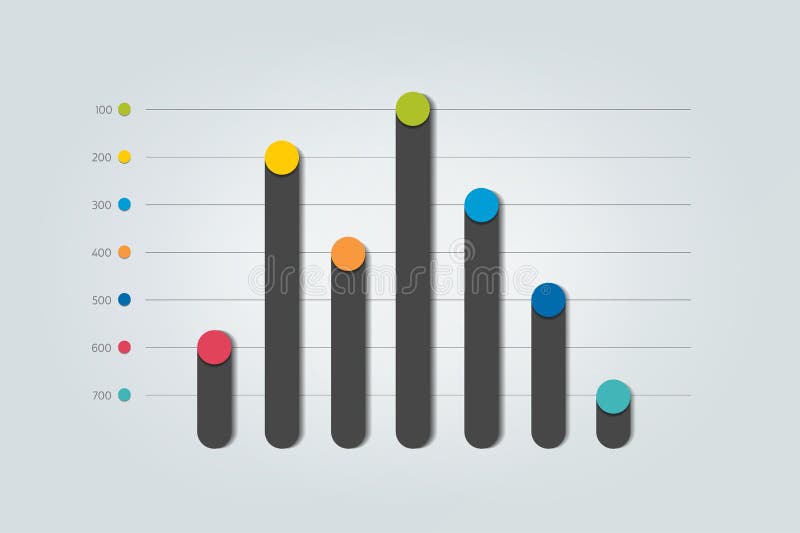 100
200
300
400
500
600
700

dreamstime