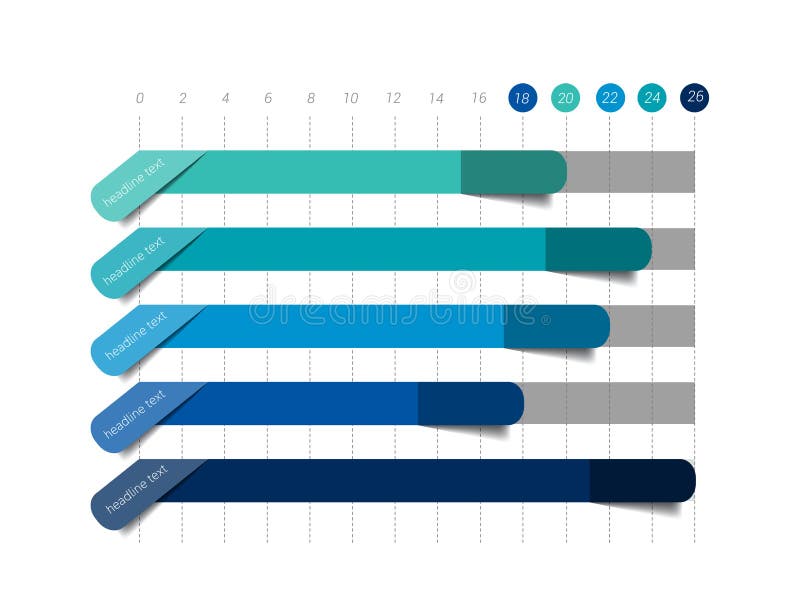 0 2 4 6 8 10 12 14 16 18 20 22 24 26

headline text

headline text

dreamstime

headline text

headline text

headline text