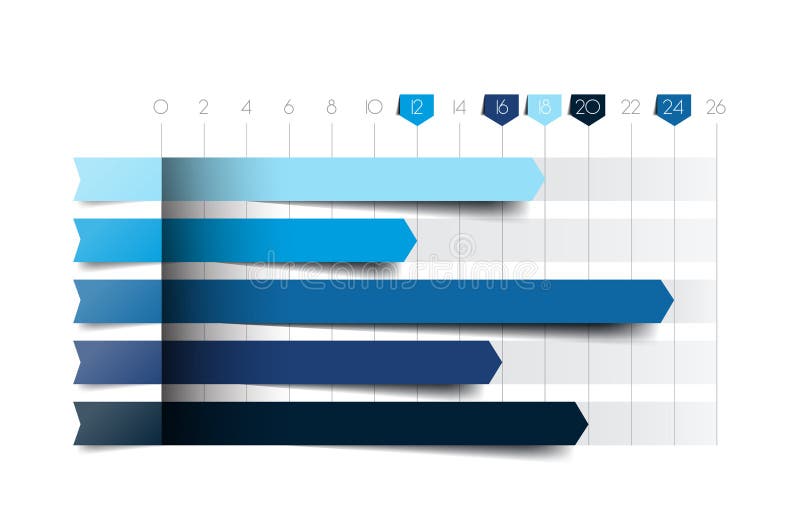 0 2 4 6 8 10 12 14 16 18 20 22 24 26

dreamstime