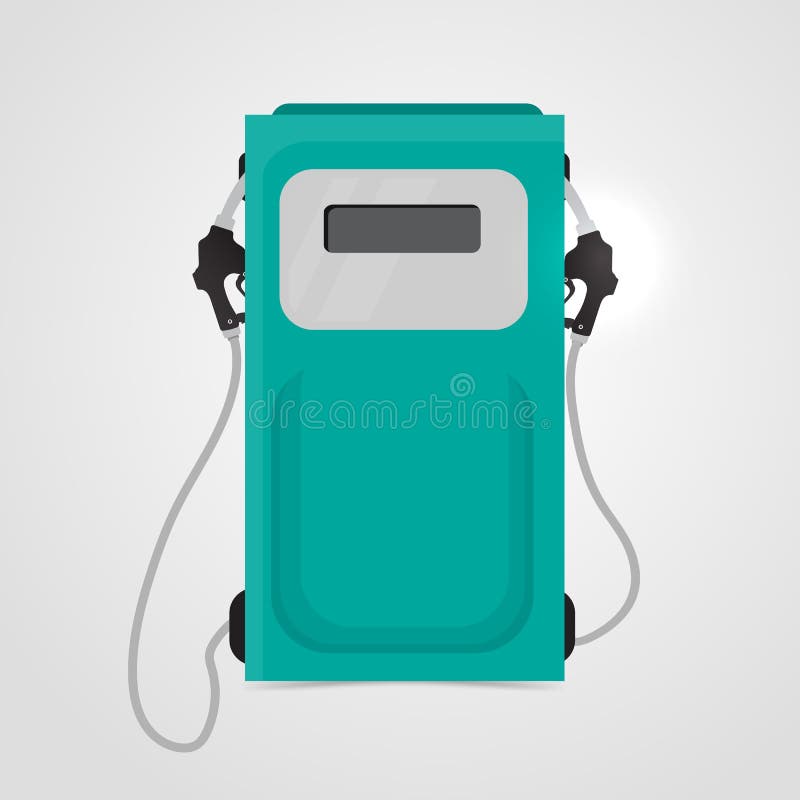 dreamstime