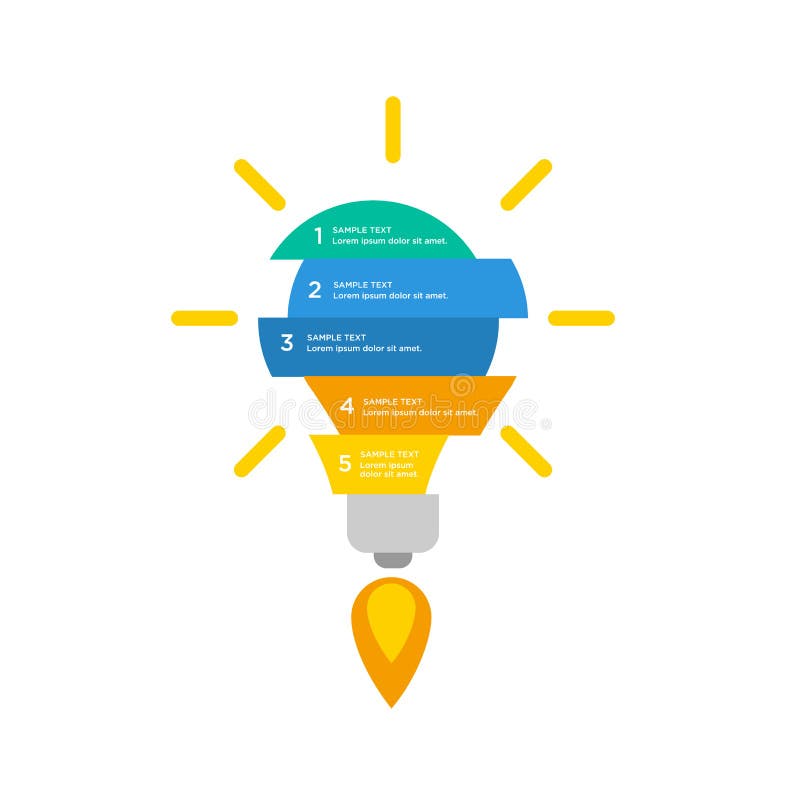 1 SAMPLE TEXT
Lorem ipsum dolor sit amet.

2 SAMPLE TEXT
Lorem ipsum dolor sit amet.

3 SAMPLE TEXT
Lorem ipsum dolor sit amet.

4 SAMPLE TEXT
Lorem ipsum dolor sit amet.

dreamstime

5 SAMPLE TEXT
Lorem ipsum dolor sit amet.