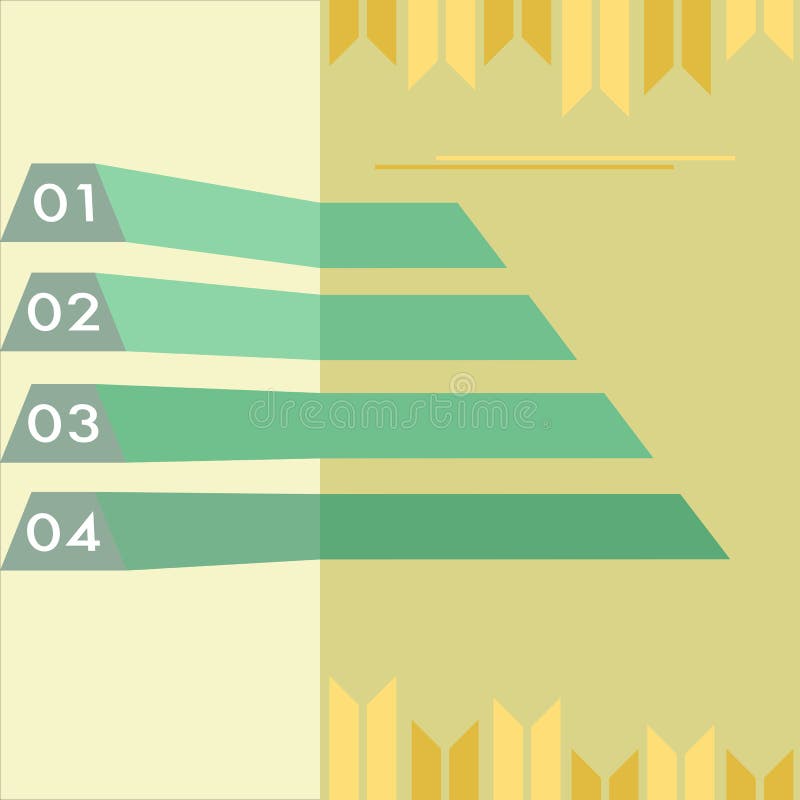 01
02
03
04
dreamstime