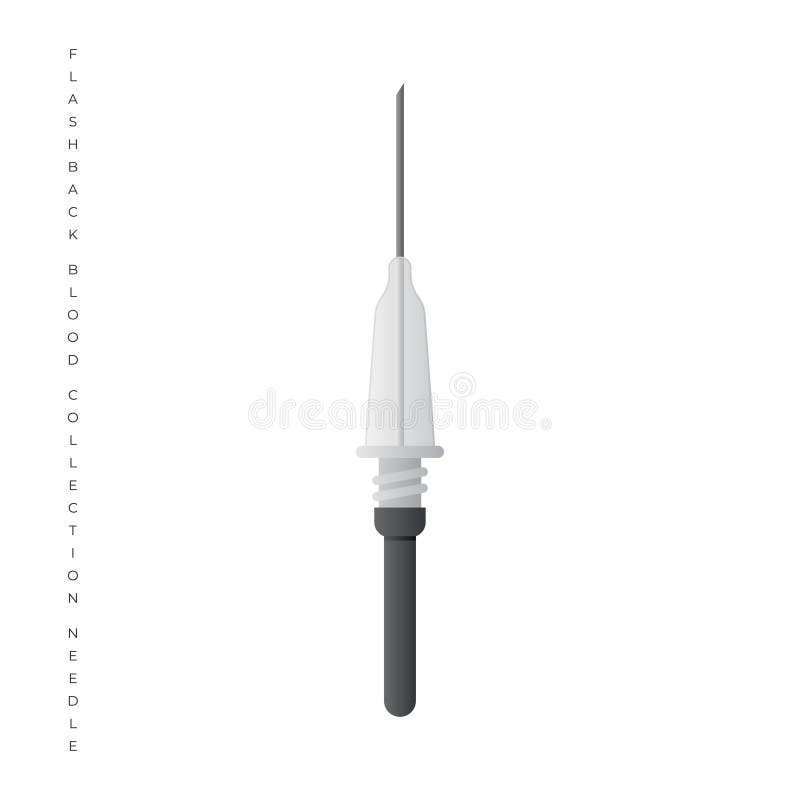 FLASHBACK BLOOD COLLECTION NEEDLE

dreamstime