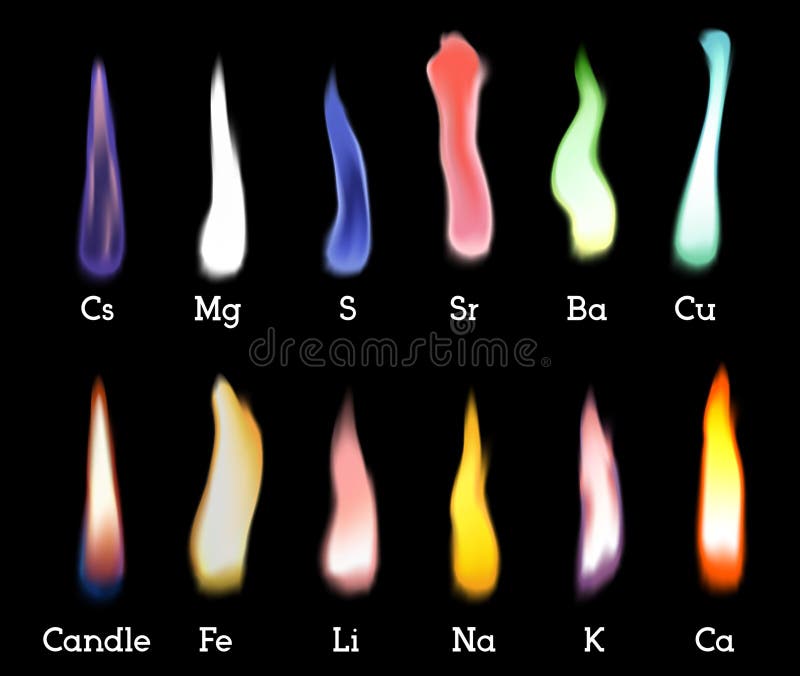 Cs Mg S Sr Ba Cu

dreamstime

Candle Fe Li Na K Ca