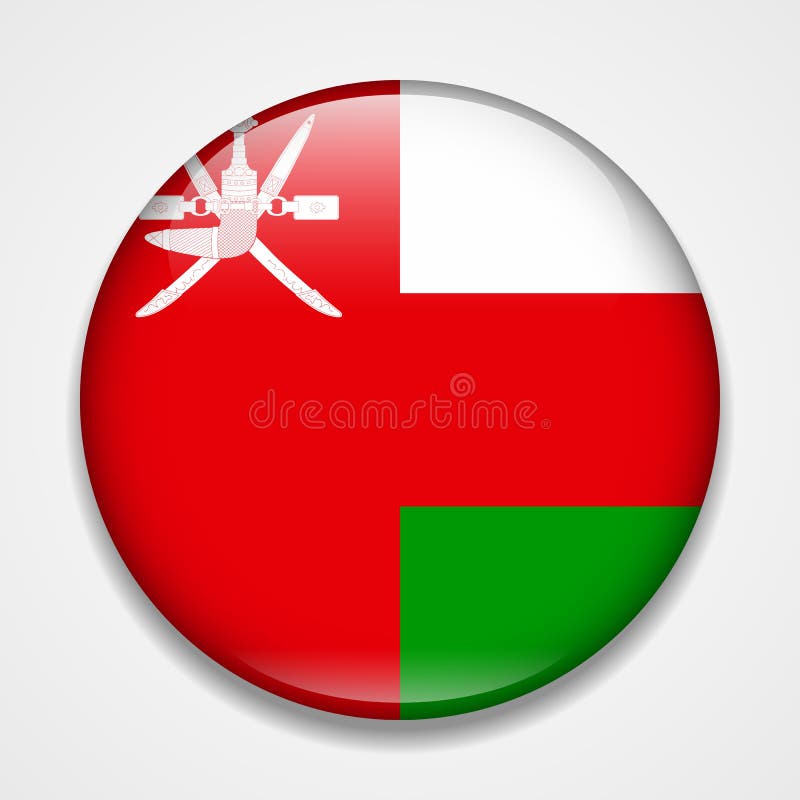 dreamstime