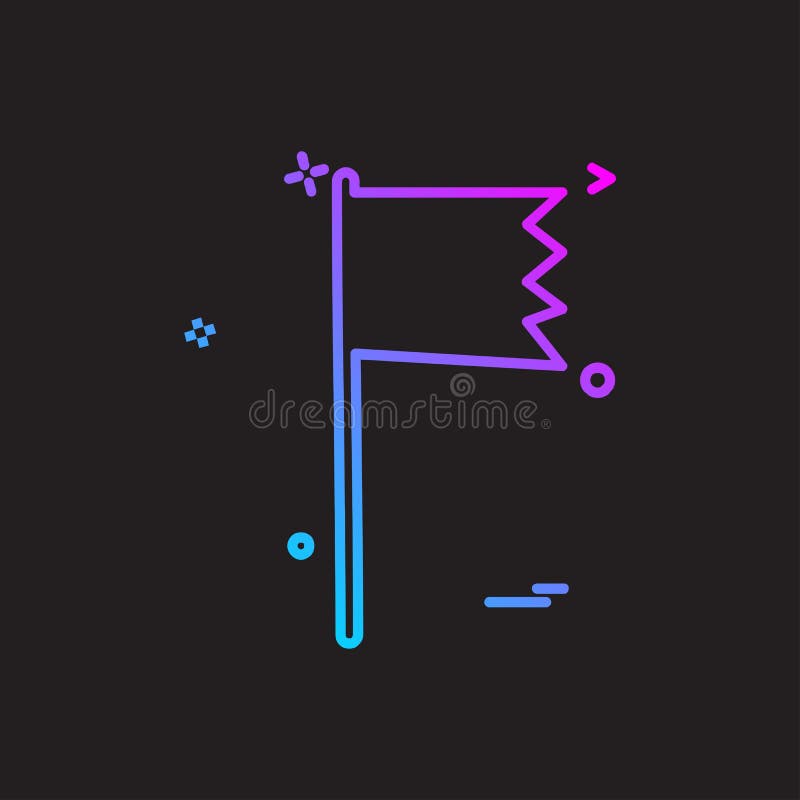 dreamstime®