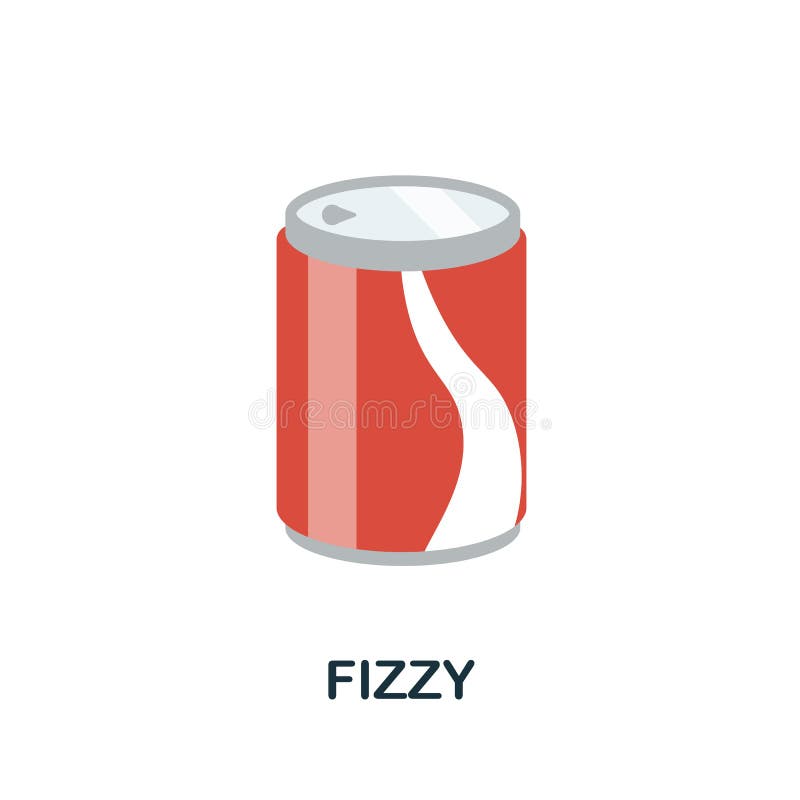 dreamstime

FIZZY