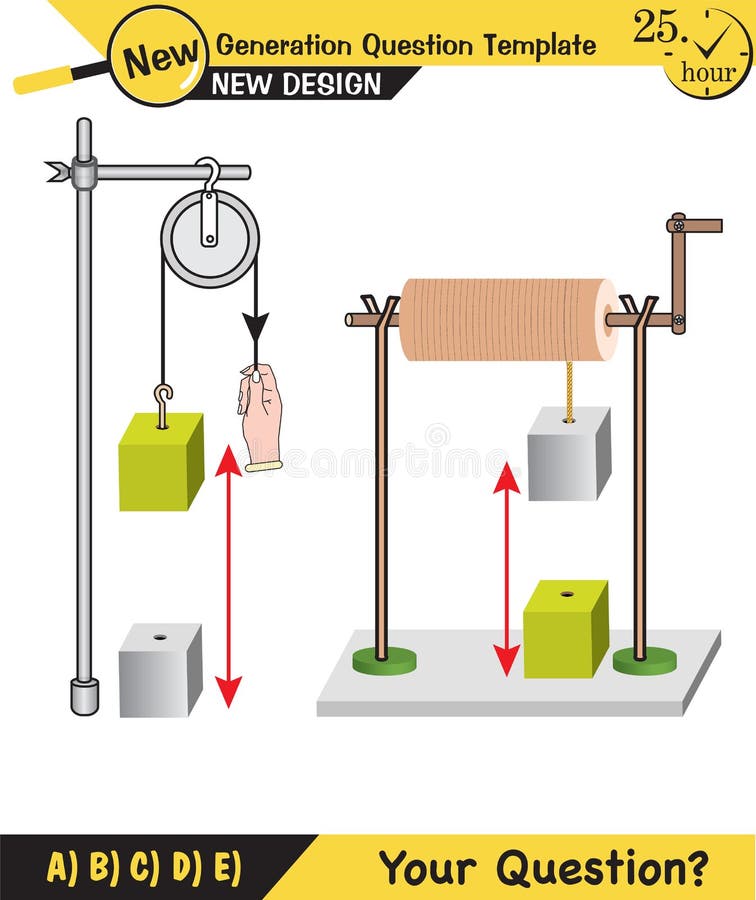 New Generation Question Template
NEW DESIGN
25. hour

dreamstime

A) B) C) D) E)
Your Question?