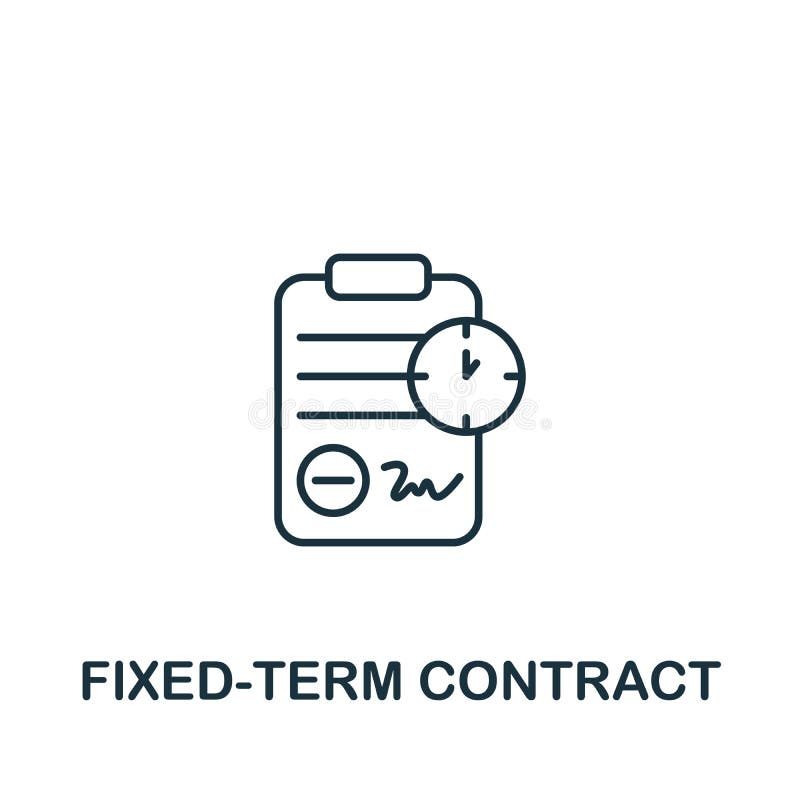 dreamstime

FIXED-TERM CONTRACT