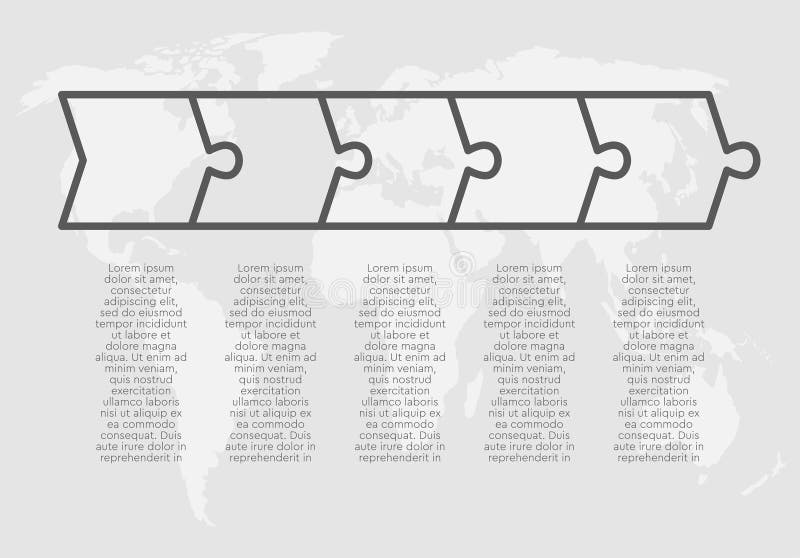 Lorem ipsum dolor sit amet, consectetur adipiscing elit, sed do eiusmod tempor incididunt ut labore et dolore magna aliqua. Ut enim ad minim veniam, quis nostrud exercitation ullamco laboris nisi ut aliquip ex ea commodo consequat. Duis aute irure dolor in reprehenderit in

Lorem ipsum dolor sit amet, consectetur adipiscing elit, sed do eiusmod tempor incididunt ut labore et dolore magna aliqua. Ut enim ad minim veniam, quis nostrud exercitation ullamco laboris nisi ut aliquip ex ea commodo consequat. Duis aute irure dolor in reprehenderit in

Lorem ipsum dolor sit amet, consectetur adipiscing elit, sed do eiusmod tempor incididunt ut labore et dolore magna aliqua. Ut enim ad minim veniam, quis nostrud exercitation ullamco laboris nisi ut aliquip ex ea commodo consequat. Duis aute irure dolor in reprehenderit in

Lorem ipsum dolor sit amet, consectetur adipiscing elit, sed do eiusmod tempor incididunt ut labore et dolore magna aliqua. Ut enim ad minim veniam, quis nostrud exercitation ullamco laboris nisi ut aliquip ex ea commodo consequat. Duis aute irure dolor in reprehenderit in

Lorem ipsum dolor sit amet, consectetur adipiscing elit, sed do eiusmod tempor incididunt ut labore et dolore magna aliqua. Ut enim ad minim veniam, quis nostrud exercitation ullamco laboris nisi ut aliquip ex ea commodo consequat. Duis aute irure dolor in reprehenderit in