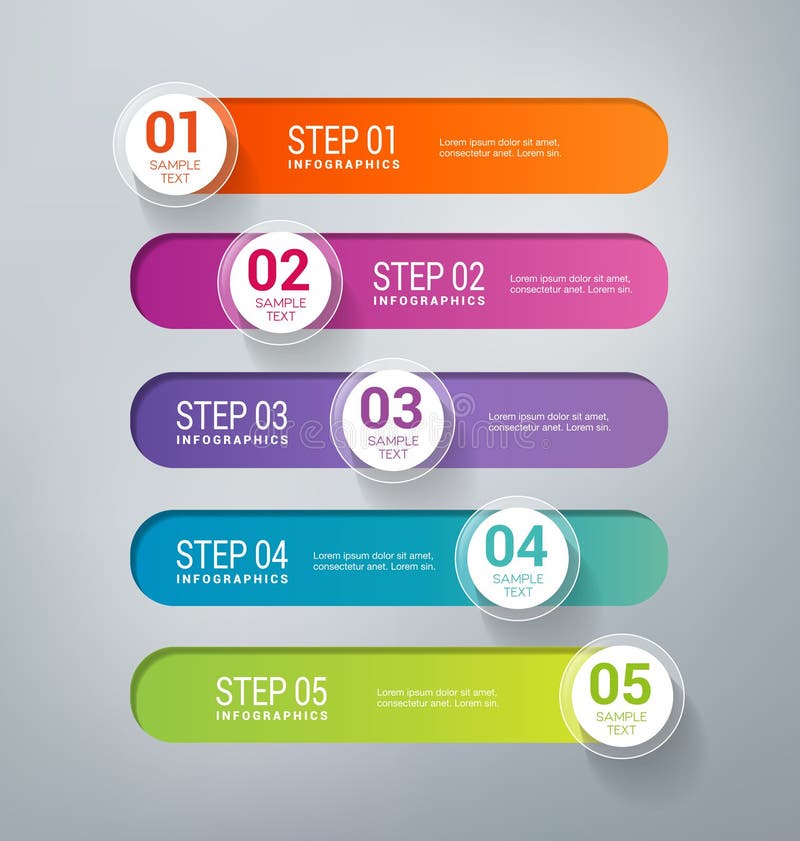 01
SAMPLE TEXT

STEP 01
INFOGRAPHICS

Lorem ipsum dolor sit amet, consectetur anet. Lorem sin.

02
SAMPLE TEXT

STEP 02
INFOGRAPHICS

Lorem ipsum dolor sit amet, consectetur anet. Lorem sin.

STEP 03
INFOGRAPHICS

03
SAMPLE TEXT

Lorem ipsum dolor sit amet, consectetur anet. Lorem sin.

dreamstime

STEP 04
INFOGRAPHICS

Lorem ipsum dolor sit amet, consectetur anet. Lorem sin.

04
SAMPLE TEXT

STEP 05
INFOGRAPHICS

Lorem ipsum dolor sit amet, consectetur anet. Lorem sin.

05
SAMPLE TEXT