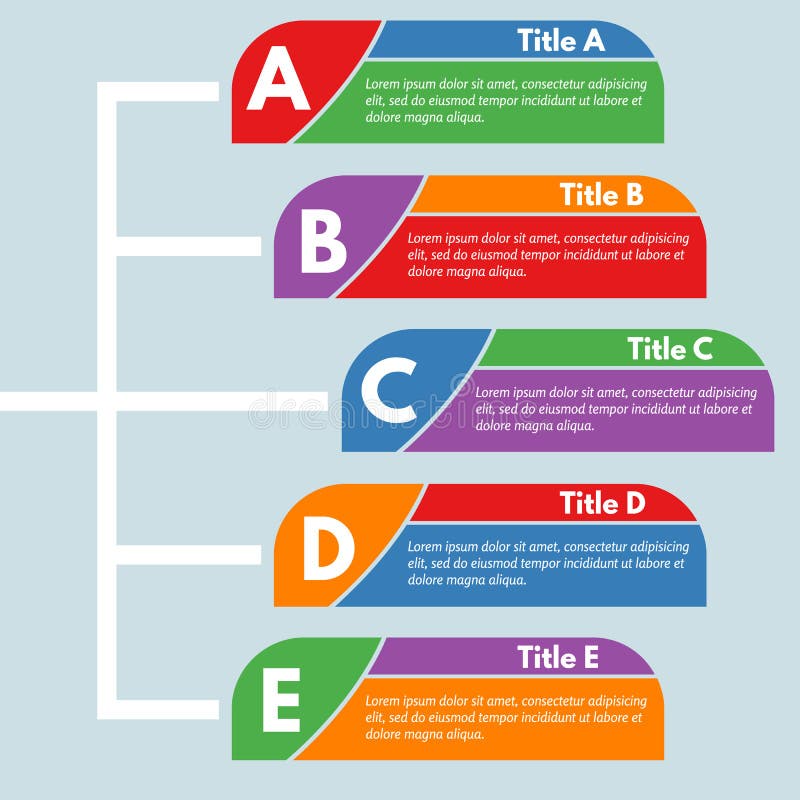 A

Title A

Lorem ipsum dolor sit amet, consectetur adipisicing elit, sed do eiusmod tempor incididunt ut labore et dolore magna aliqua.

B

Title B

Lorem ipsum dolor sit amet, consectetur adipisicing elit, sed do eiusmod tempor incididunt ut labore et dolore magna aliqua.

C

Title C

Lorem ipsum dolor sit amet, consectetur adipisicing elit, sed do eiusmod tempor incididunt ut labore et dolore magna aliqua.

dreamstime

D

Title D

Lorem ipsum dolor sit amet, consectetur adipisicing elit, sed do eiusmod tempor incididunt ut labore et dolore magna aliqua.

E

Title E

Lorem ipsum dolor sit amet, consectetur adipisicing elit, sed do eiusmod tempor incididunt ut labore et dolore magna aliqua.