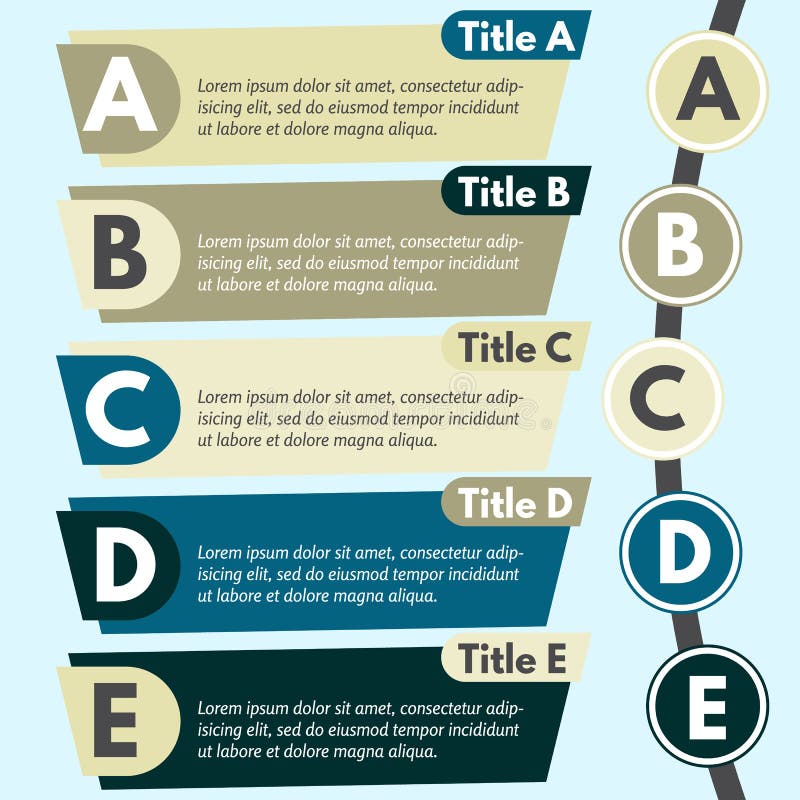 Title A

A

Lorem ipsum dolor sit amet, consectetur adipisicing elit, sed do eiusmod tempor incididunt ut labore et dolore magna aliqua.

Title B

B

Lorem ipsum dolor sit amet, consectetur adipisicing elit, sed do eiusmod tempor incididunt ut labore et dolore magna aliqua.

Title C

C

Lorem ipsum dolor sit amet, consectetur adipisicing elit, sed do eiusmod tempor incididunt ut labore et dolore magna aliqua.

Title D

D

Lorem ipsum dolor sit amet, consectetur adipisicing elit, sed do eiusmod tempor incididunt ut labore et dolore magna aliqua.

Title E

E

Lorem ipsum dolor sit amet, consectetur adipisicing elit, sed do eiusmod tempor incididunt ut labore et dolore magna aliqua.

A

B

C

D

E