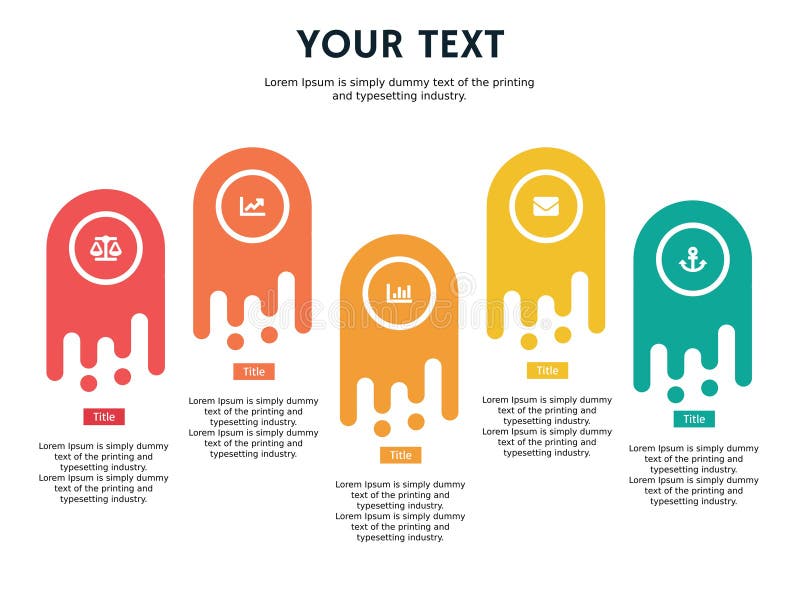 YOUR TEXT

Lorem Ipsum is simply dummy text of the printing and typesetting industry.

Title

Lorem Ipsum is simply dummy text of the printing and typesetting industry. Lorem Ipsum is simply dummy text of the printing and typesetting industry.

Title

Lorem Ipsum is simply dummy text of the printing and typesetting industry. Lorem Ipsum is simply dummy text of the printing and typesetting industry.

Title

Lorem Ipsum is simply dummy text of the printing and typesetting industry. Lorem Ipsum is simply dummy text of the printing and typesetting industry.

Title

Lorem Ipsum is simply dummy text of the printing and typesetting industry. Lorem Ipsum is simply dummy text of the printing and typesetting industry.

Title

Lorem Ipsum is simply dummy text of the printing and typesetting industry. Lorem Ipsum is simply dummy text of the printing and typesetting industry.