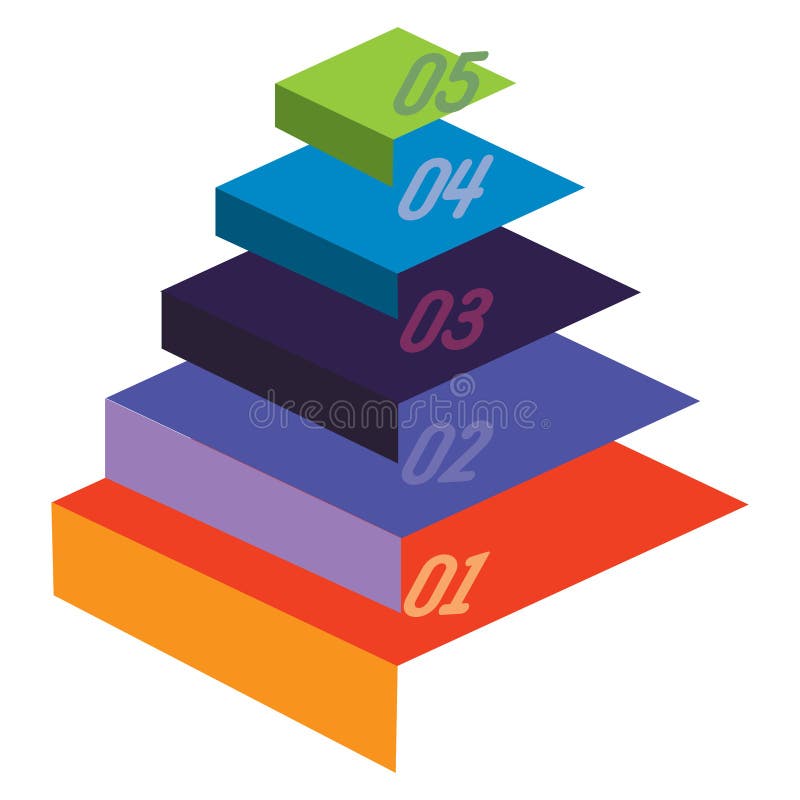 05
04
03
dreamstime
02
01