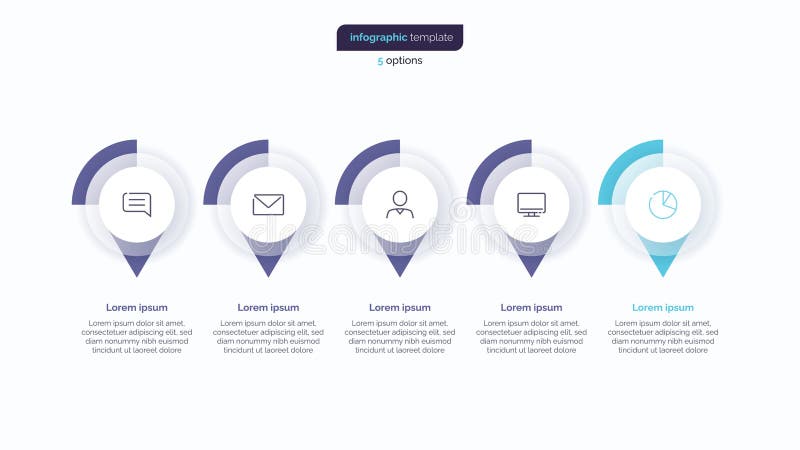 infographic template

5 options

dreamstime

Lorem ipsum

Lorem ipsum dolor sit amet, consectetuer adipiscing elit, sed diam nonummy nibh euismod tincidunt ut laoreet dolore

Lorem ipsum

Lorem ipsum dolor sit amet, consectetuer adipiscing elit, sed diam nonummy nibh euismod tincidunt ut laoreet dolore

Lorem ipsum

Lorem ipsum dolor sit amet, consectetuer adipiscing elit, sed diam nonummy nibh euismod tincidunt ut laoreet dolore

Lorem ipsum

Lorem ipsum dolor sit amet, consectetuer adipiscing elit, sed diam nonummy nibh euismod tincidunt ut laoreet dolore

Lorem ipsum

Lorem ipsum dolor sit amet, consectetuer adipiscing elit, sed diam nonummy nibh euismod tincidunt ut laoreet dolore