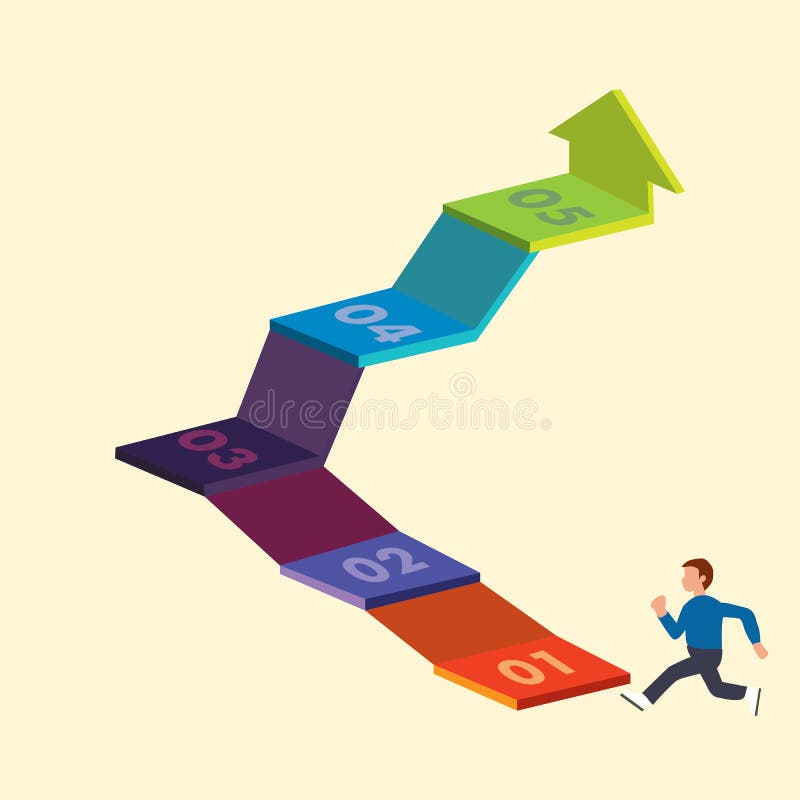 05

04

dreamstime

03

02

01