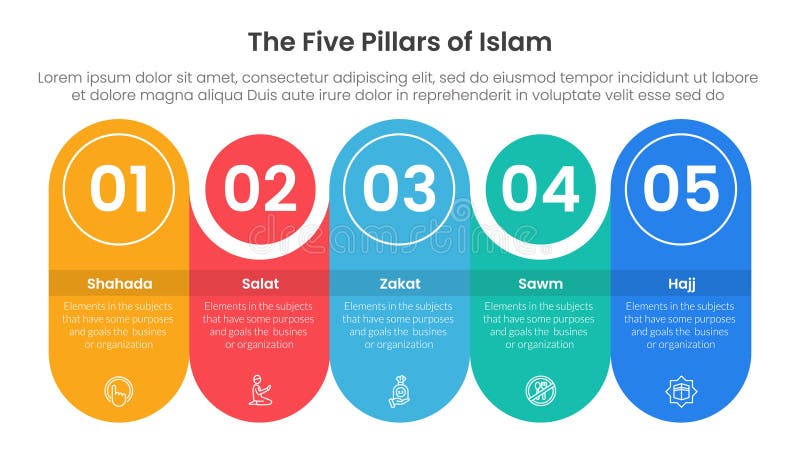 The Five Pillars of Islam

Lorem ipsum dolor sit amet, consectetur adipiscing elit, sed do eiusmod tempor incididunt ut labore et dolore magna aliqua Duis aute irure dolor in reprehenderit in voluptate velit esse sed do

01

Shahada

Elements in the subjects that have some purposes and goals the busines or organization

02

Salat

Elements in the subjects that have some purposes and goals the busines or organization

03

Zakat

Elements in the subjects that have some purposes and goals the busines or organization

04

Sawm

Elements in the subjects that have some purposes and goals the busines or organization

05

Hajj

Elements in the subjects that have some purposes and goals the busines or organization

dreamstime