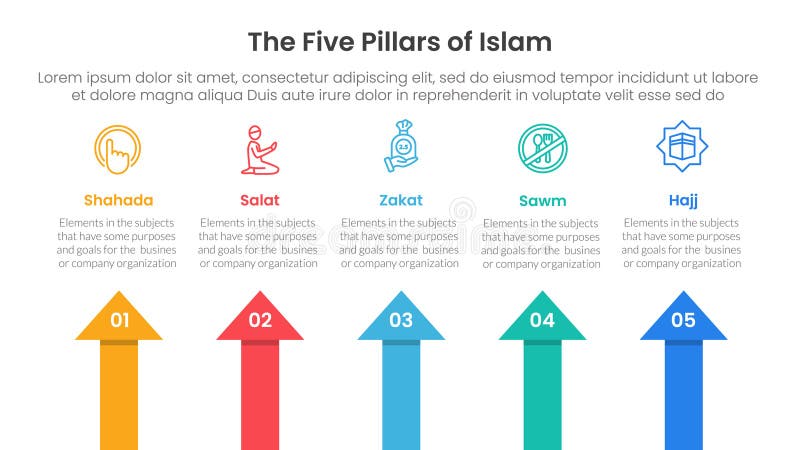 The Five Pillars of Islam

Lorem ipsum dolor sit amet, consectetur adipiscing elit, sed do eiusmod tempor incididunt ut labore et dolore magna aliqua Duis aute irure dolor in reprehenderit in voluptate velit esse sed do

2.5

Shahada
Elements in the subjects that have some purposes and goals for the busines or company organization

Salat
Elements in the subjects that have some purposes and goals for the busines or company organization

Zakat
Elements in the subjects that have some purposes and goals for the busines or company organization

Sawm
Elements in the subjects that have some purposes and goals for the busines or company organization

Hajj
Elements in the subjects that have some purposes and goals for the busines or company organization

01

02

03

04

05