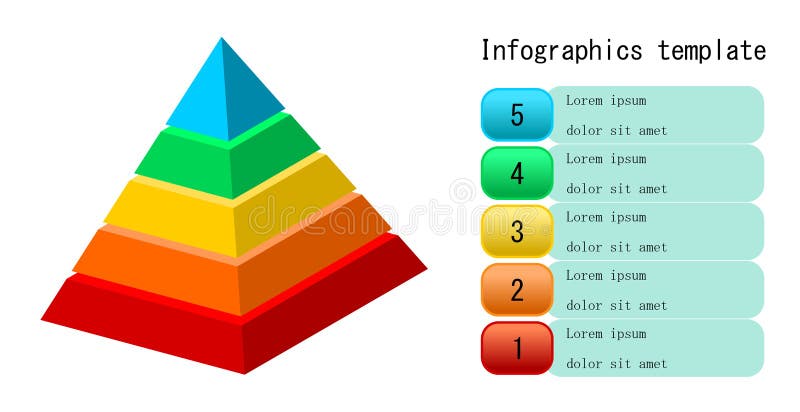 Infographics template

5 Lorem ipsum dolor sit amet

4 Lorem ipsum dolor sit amet

3 Lorem ipsum dolor sit amet

2 Lorem ipsum dolor sit amet

1 Lorem ipsum dolor sit amet

dreamstime