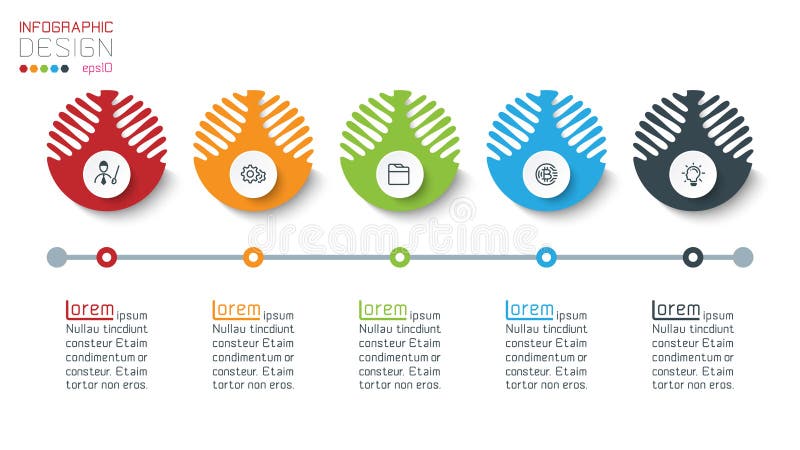 INFOGRAPHIC
DESIGN
eps10

dreamstime

Lorem ipsum
Nullau tincdiunt consteur Etaim condimentum or consteur. Etaim tortor non eros.

Lorem ipsum
Nullau tincdiunt consteur Etaim condimentum or consteur. Etaim tortor non eros.

Lorem ipsum
Nullau tincdiunt consteur Etaim condimentum or consteur. Etaim tortor non eros.

Lorem ipsum
Nullau tincdiunt consteur Etaim condimentum or consteur. Etaim tortor non eros.

Lorem ipsum
Nullau tincdiunt consteur Etaim condimentum or consteur. Etaim tortor non eros.