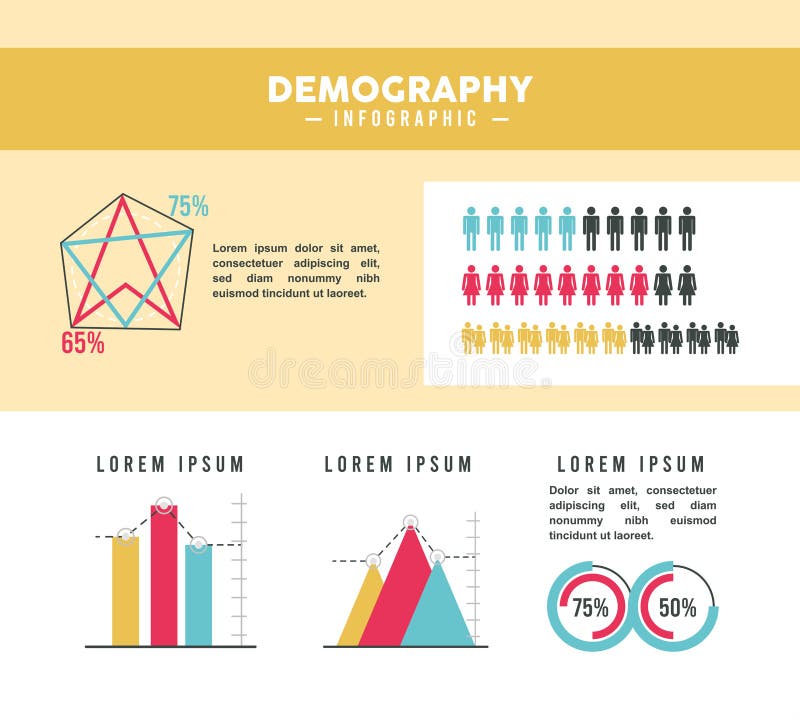 DEMOGRAPHY
— INFOGRAPHIC —

75%

65%

Lorem ipsum dolor sit amet, consectetuer adipiscing elit, sed diam nonummy nibh euismod tincidunt ut laoreet.

dreamstime

LOREM IPSUM

LOREM IPSUM

LOREM IPSUM

Dolor sit amet, consectetuer adipiscing elit, sed diam nonummy nibh euismod tincidunt ut laoreet.

75%

50%