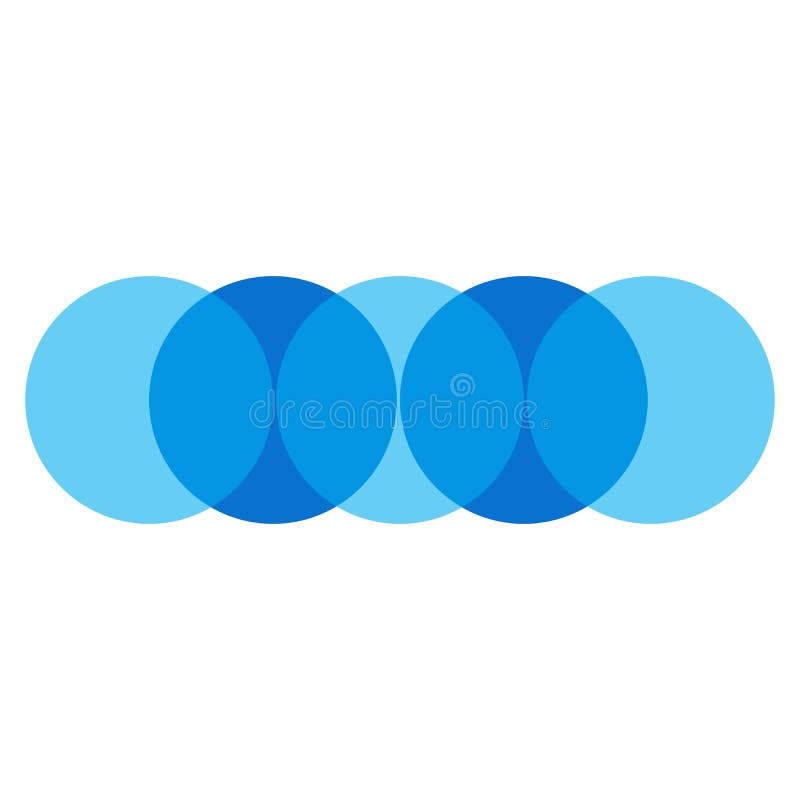 dreamstime